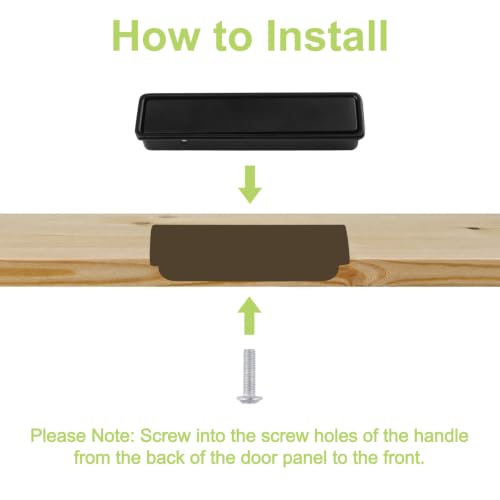 How to Install

Please Note: Screw into the screw holes of the handle from the back of the door panel to the front.