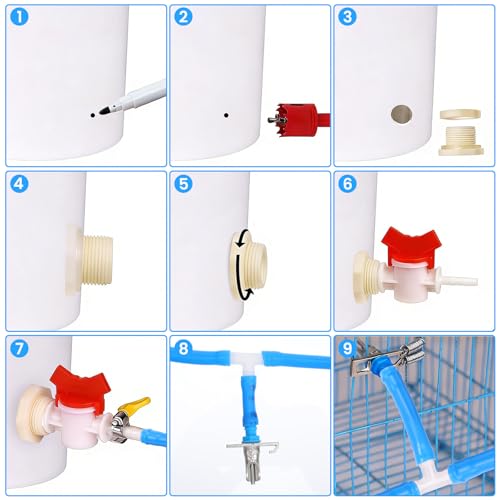 1
2
3
4
5
6
7
8
9