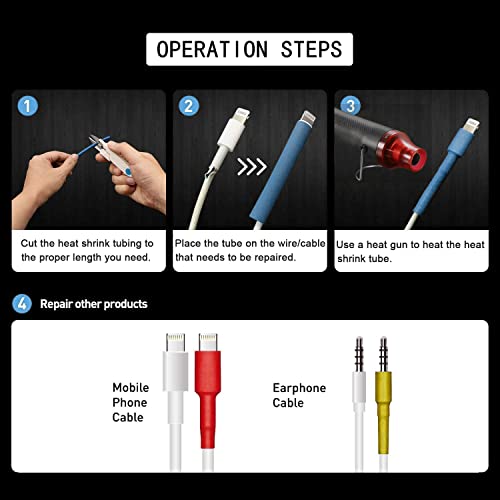 OPERATION STEPS

1

Cut the heat shrink tubing to the proper length you need.

2

Place the tube on the wire/cable that needs to be repaired.

3

Use a heat gun to heat the heat shrink tube.

4 Repair other products

Mobile Phone Cable

Earphone Cable