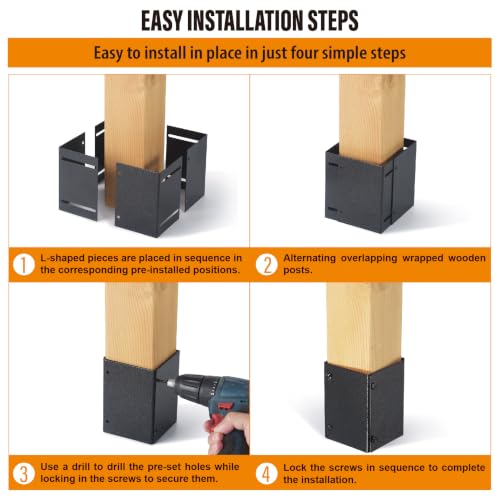 EASY INSTALLATION STEPS

Easy to install in place in just four simple steps

1 L-shaped pieces are placed in sequence in the corresponding pre-installed positions.

2 Alternating overlapping wrapped wooden posts.

3 Use a drill to drill the pre-set holes while locking in the screws to secure them.

4 Lock the screws in sequence to complete the installation.