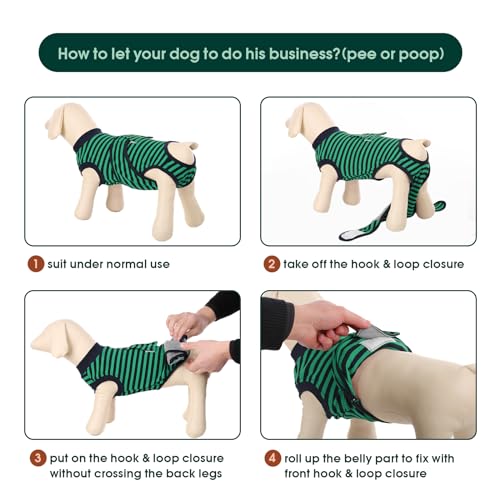 How to let your dog to do his business?(pee or poop)

1 suit under normal use

2 take off the hook & loop closure

3 put on the hook & loop closure without crossing the back legs

4 roll up the belly part to fix with front hook & loop closure