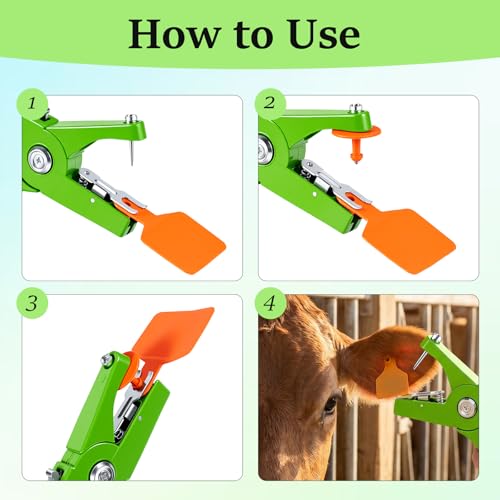 How to Use

1

2

3

4