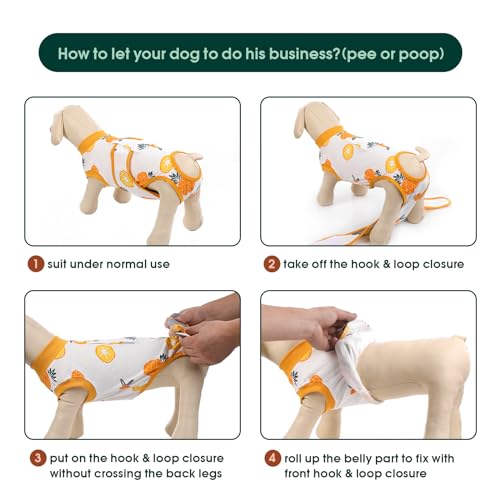 How to let your dog to do his business?(pee or poop)

1 suit under normal use

2 take off the hook & loop closure

3 put on the hook & loop closure without crossing the back legs

4 roll up the belly part to fix with front hook & loop closure