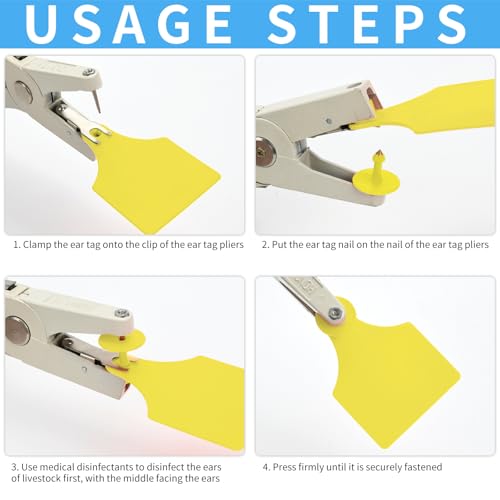 USAGE STEPS

1. Clamp the ear tag onto the clip of the ear tag pliers

2. Put the ear tag nail on the nail of the ear tag pliers

3. Use medical disinfectants to disinfect the ears of livestock first, with the middle facing the ears

4. Press firmly until it is securely fastened