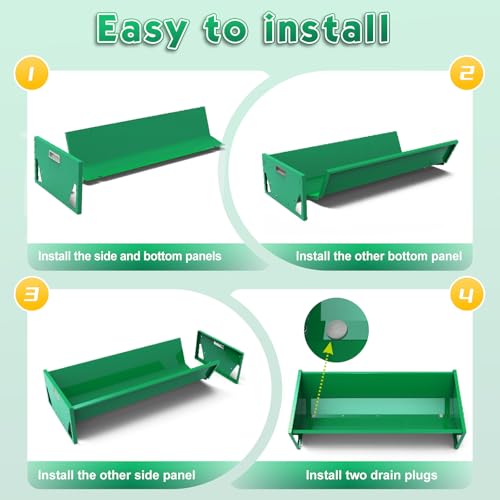 Easy to install

1

2

Install the side and bottom panels

Install the other bottom panel

3

4

Install the other side panel

Install two drain plugs