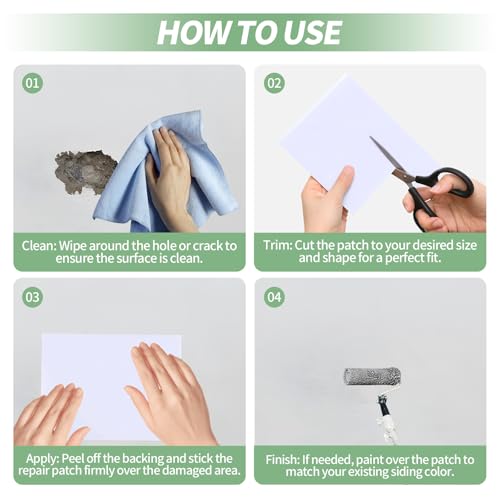 HOW TO USE

01

Clean: Wipe around the hole or crack to ensure the surface is clean.

02

Trim: Cut the patch to your desired size and shape for a perfect fit.

03

Apply: Peel off the backing and stick the repair patch firmly over the damaged area.

04

Finish: If needed, paint over the patch to match your existing siding color.