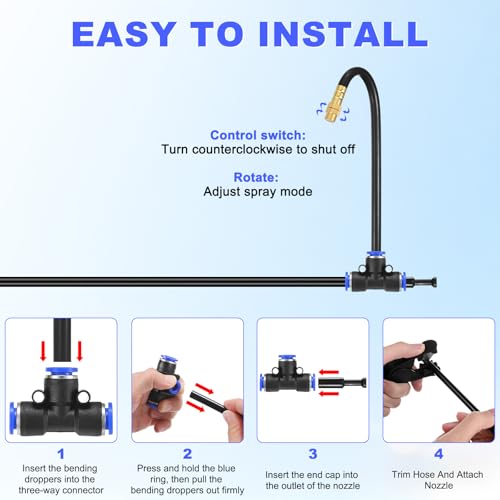 EASY TO INSTALL

Control switch:
Turn counterclockwise to shut off

Rotate:
Adjust spray mode

1
Insert the bending droppers into the three-way connector

2
Press and hold the blue ring, then pull the bending droppers out firmly

3
Insert the end cap into the outlet of the nozzle

4
Trim Hose And Attach Nozzle