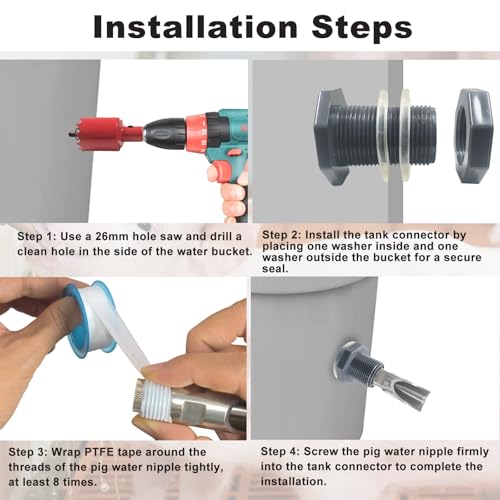 Installation Steps

Step 1: Use a 26mm hole saw and drill a clean hole in the side of the water bucket.

Step 2: Install the tank connector by placing one washer inside and one washer outside the bucket for a secure seal.

Step 3: Wrap PTFE tape around the threads of the pig water nipple tightly, at least 8 times.

Step 4: Screw the pig water nipple firmly into the tank connector to complete the installation.