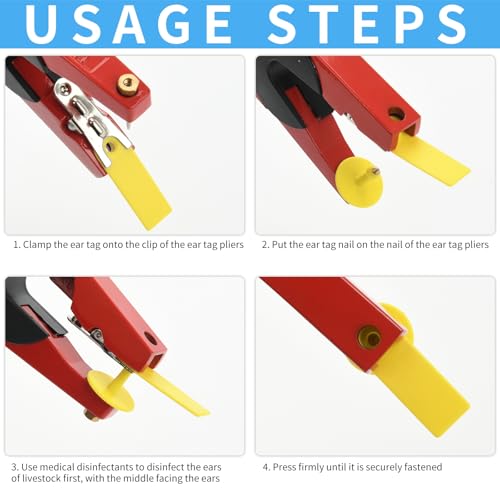 USAGE STEPS

1. Clamp the ear tag onto the clip of the ear tag pliers

2. Put the ear tag nail on the nail of the ear tag pliers

3. Use medical disinfectants to disinfect the ears of livestock first, with the middle facing the ears

4. Press firmly until it is securely fastened