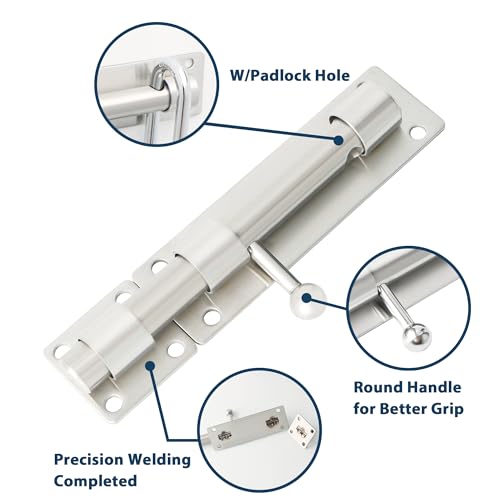 W/Padlock Hole

Round Handle for Better Grip

Precision Welding Completed