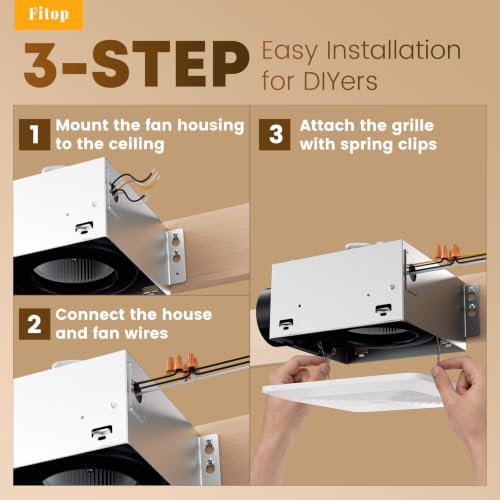 Fitop

3-STEP Easy Installation for DIYers

1 Mount the fan housing to the ceiling

2 Connect the house and fan wires

3 Attach the grille with spring clips