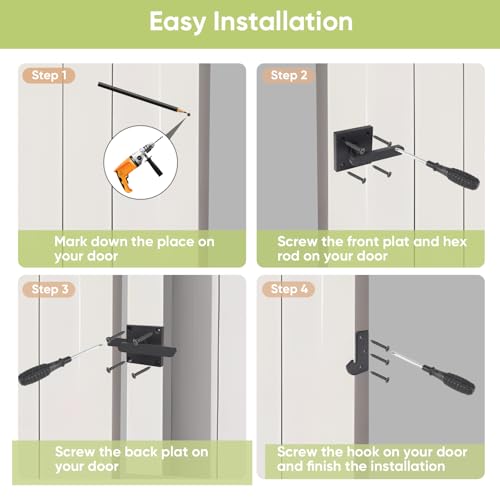 Easy Installation

Step 1

Mark down the place on your door

Step 2

Screw the front plat and hex rod on your door

Step 3

Screw the back plat on your door

Step 4

Screw the hook on your door and finish the installation