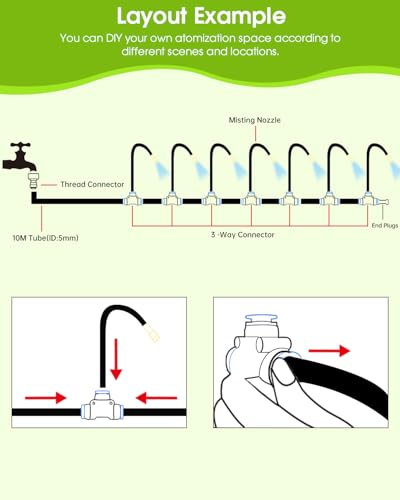 Layout Example

You can DIY your own atomization space according to different scenes and locations.

Misting Nozzle

Thread Connector

10M Tube(ID:5mm)

3 -Way Connector

End Plugs