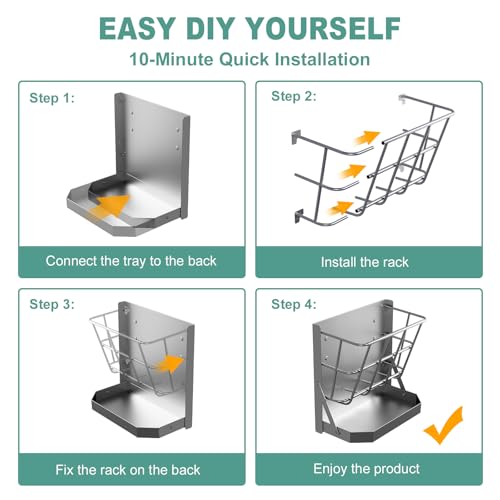 EASY DIY YOURSELF

10-Minute Quick Installation

Step 1:

Connect the tray to the back

Step 2:

Install the rack

Step 3:

Fix the rack on the back

Step 4:

Enjoy the product