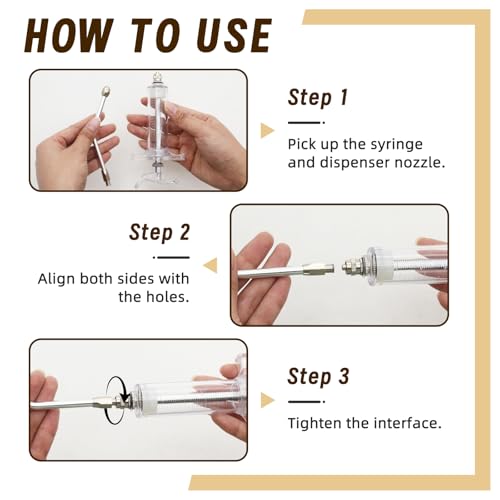 HOW TO USE

Step 1

Pick up the syringe and dispenser nozzle.

Step 2

Align both sides with the holes.

Step 3

Tighten the interface.