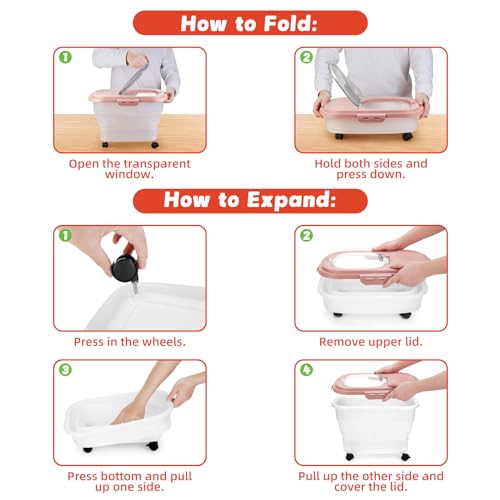 How to Fold:

1

Open the transparent window.

2

Hold both sides and press down.

How to Expand:

1

Press in the wheels.

2

Remove upper lid.

3

Press bottom and pull up one side.

4

Pull up the other side and cover the lid.