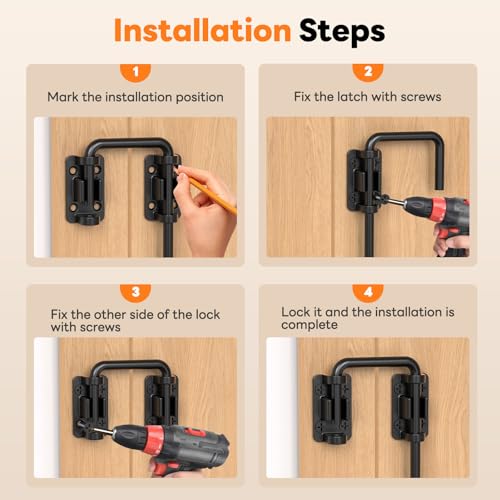 Installation Steps

1
Mark the installation position

2
Fix the latch with screws

3
Fix the other side of the lock with screws

4
Lock it and the installation is complete