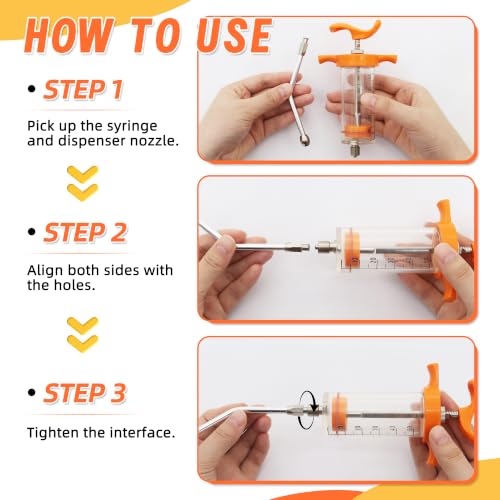 HOW TO USE

• STEP 1

Pick up the syringe and dispenser nozzle.

• STEP 2

Align both sides with the holes.

• STEP 3

Tighten the interface.