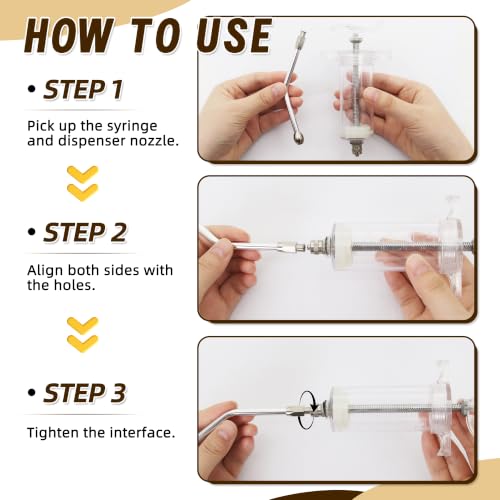 HOW TO USE

• STEP 1

Pick up the syringe and dispenser nozzle.

• STEP 2

Align both sides with the holes.

• STEP 3

Tighten the interface.