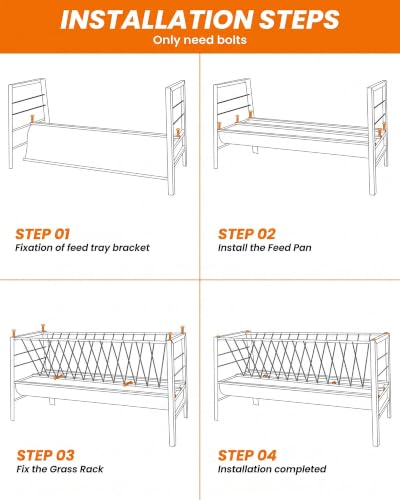 INSTALLATION STEPS
Only need bolts

STEP 01
Fixation of feed tray bracket

STEP 02
Install the Feed Pan

STEP 03
Fix the Grass Rack

STEP 04
Installation completed