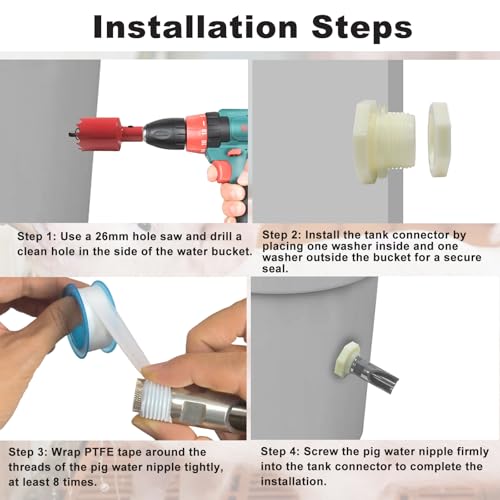 Installation Steps

Step 1: Use a 26mm hole saw and drill a clean hole in the side of the water bucket.

Step 2: Install the tank connector by placing one washer inside and one washer outside the bucket for a secure seal.

Step 3: Wrap PTFE tape around the threads of the pig water nipple tightly, at least 8 times.

Step 4: Screw the pig water nipple firmly into the tank connector to complete the installation.