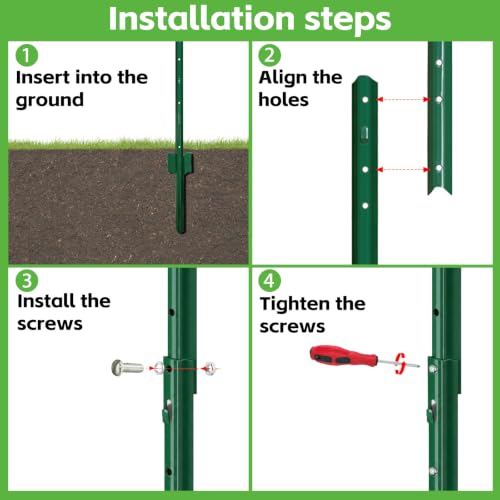 Installation steps

1
Insert into the ground

2
Align the holes

3
Install the screws

4
Tighten the screws