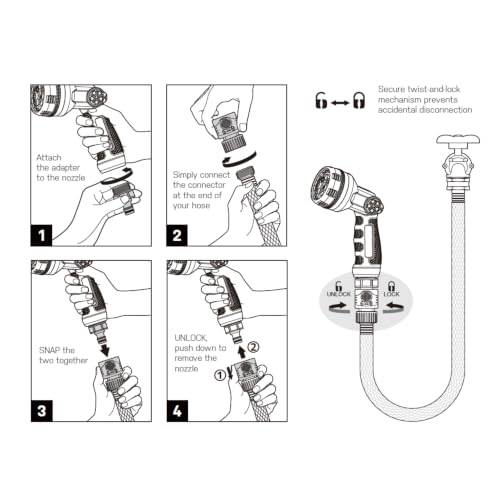 Attach the adapter to the nozzle

1

Simply connect the connector at the end of your hose

2

SNAP the two together

3

UNLOCK, push down to remove the nozzle

① ②

4

Secure twist-and-lock mechanism prevents accidental disconnection

UNLOCK

LOCK