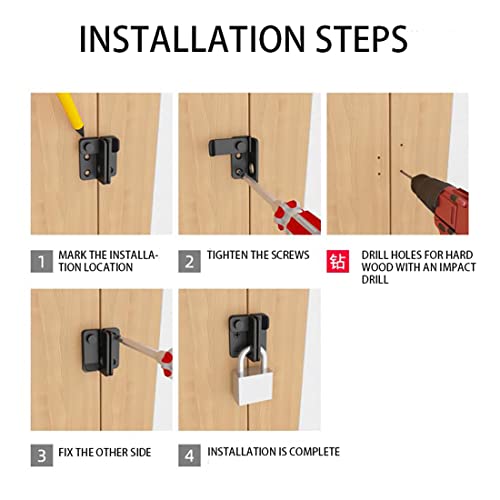 INSTALLATION STEPS

1 MARK THE INSTALLATION LOCATION

2 TIGHTEN THE SCREWS

钻 DRILL HOLES FOR HARD WOOD WITH AN IMPACT DRILL

3 FIX THE OTHER SIDE

4 INSTALLATION IS COMPLETE