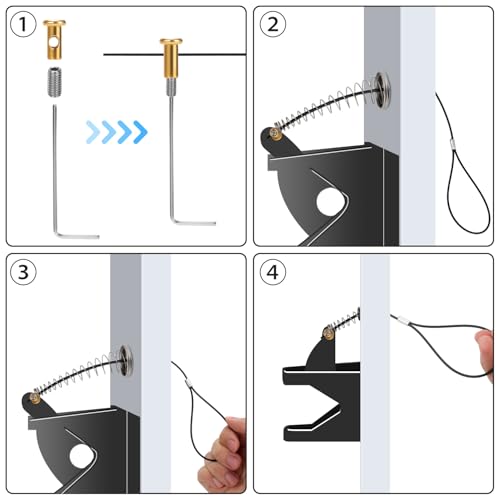 1

2

3

4