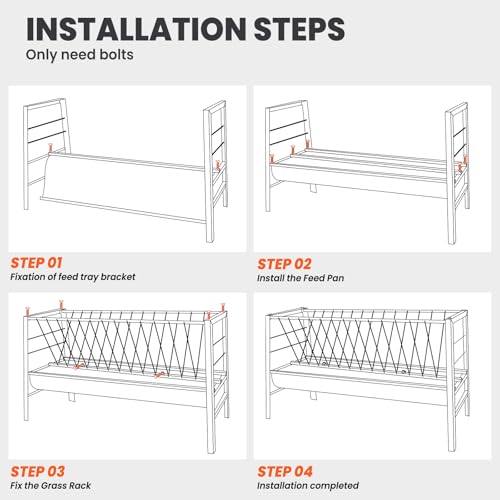 INSTALLATION STEPS
Only need bolts

STEP 01
Fixation of feed tray bracket

STEP 02
Install the Feed Pan

STEP 03
Fix the Grass Rack

STEP 04
Installation completed