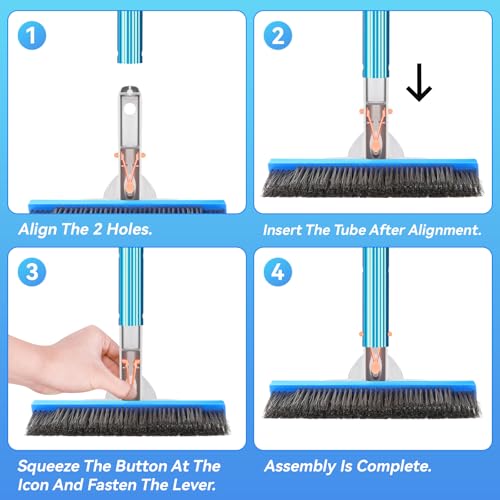 1

Align The 2 Holes.

2

Insert The Tube After Alignment.

3

Squeeze The Button At The Icon And Fasten The Lever.

4

Assembly Is Complete.