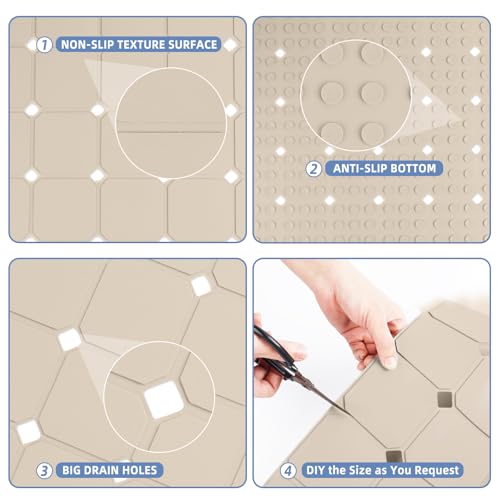 1 NON-SLIP TEXTURE SURFACE

2 ANTI-SLIP BOTTOM

3 BIG DRAIN HOLES

4 DIY the Size as You Request