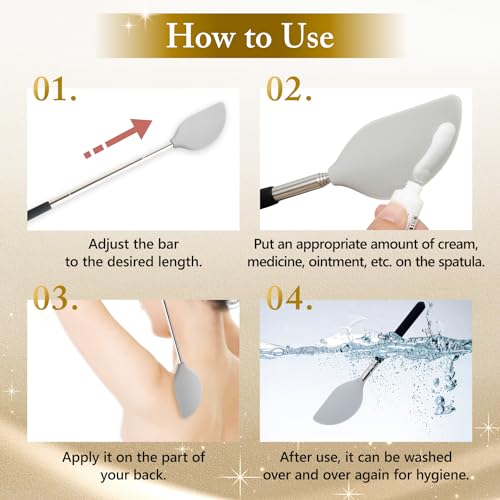 How to Use

01.

Adjust the bar to the desired length.

02.

Put an appropriate amount of cream, medicine, ointment, etc. on the spatula.

03.

Apply it on the part of your back.

04.

After use, it can be washed over and over again for hygiene.