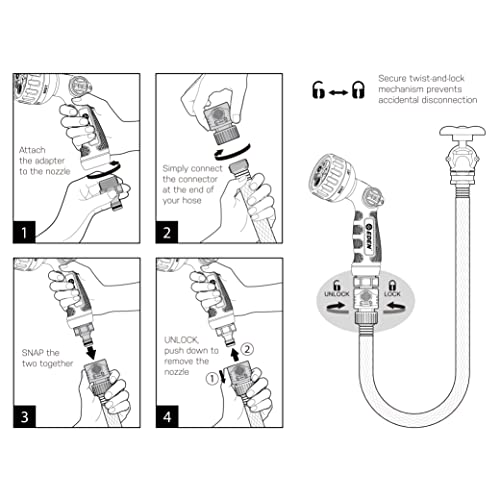 Attach the adapter to the nozzle

1

Simply connect the connector at the end of your hose

2

SNAP the two together

3

UNLOCK, push down to remove the nozzle

② ①

4

Secure twist-and-lock mechanism prevents accidental disconnection

EDEN

UNLOCK

LOCK