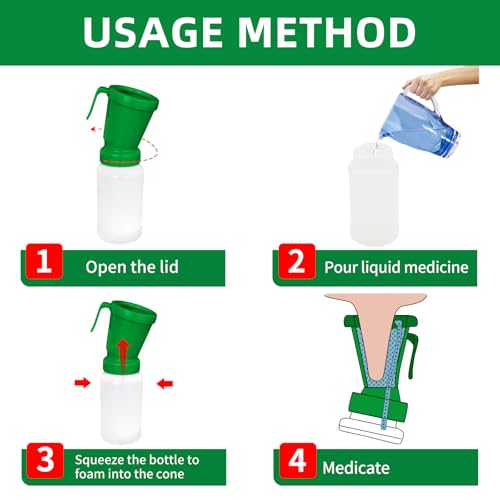 USAGE METHOD

1 Open the lid

2 Pour liquid medicine

3 Squeeze the bottle to foam into the cone

4 Medicate