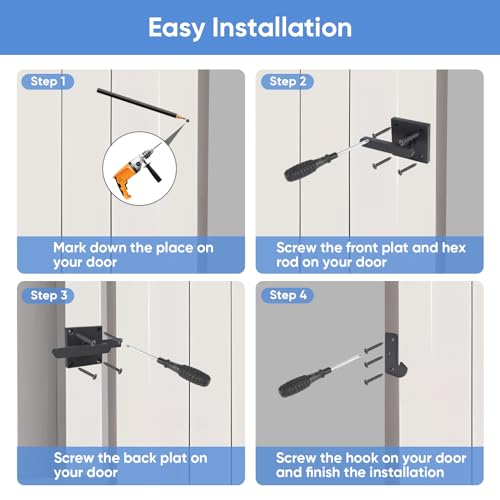 Easy Installation

Step 1

Mark down the place on your door

Step 2

Screw the front plat and hex rod on your door

Step 3

Screw the back plat on your door

Step 4

Screw the hook on your door and finish the installation