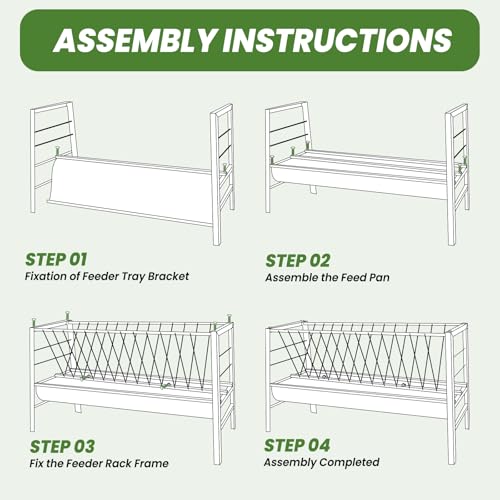 ASSEMBLY INSTRUCTIONS

STEP 01
Fixation of Feeder Tray Bracket

STEP 02
Assemble the Feed Pan

STEP 03
Fix the Feeder Rack Frame

STEP 04
Assembly Completed