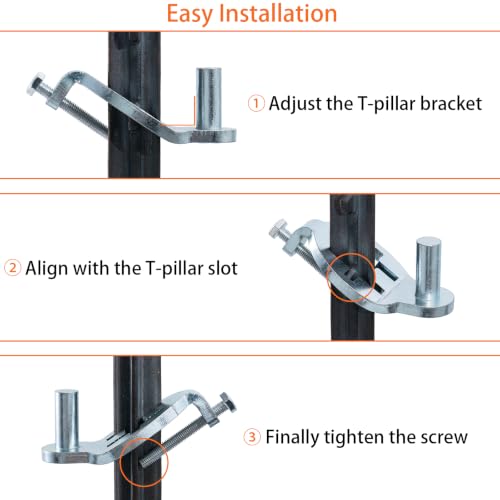 Easy Installation

① Adjust the T-pillar bracket

② Align with the T-pillar slot

③ Finally tighten the screw