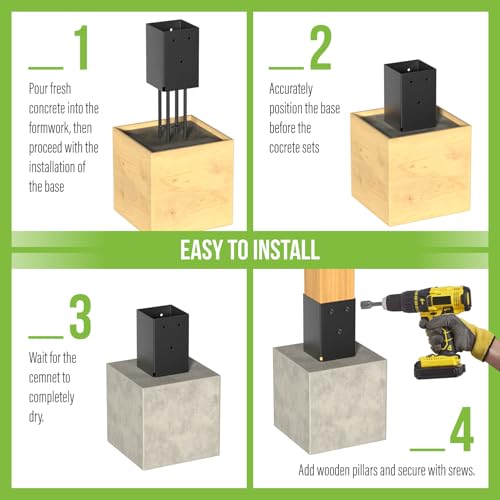 1

Pour fresh concrete into the formwork, then proceed with the installation of the base

2

Accurately position the base before the cocrete sets

EASY TO INSTALL

3

Wait for the cemnet to completely dry.

4

Add wooden pillars and secure with srews.