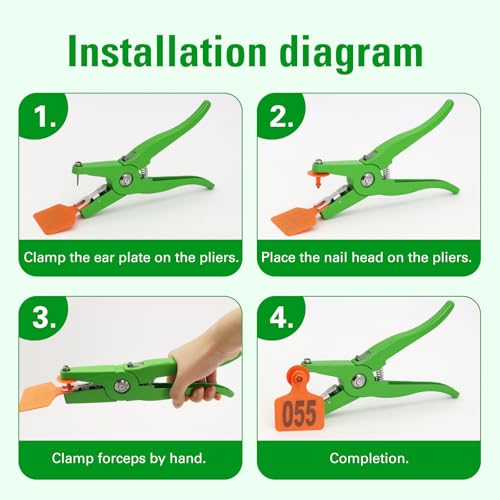 Installation diagram

1.

Clamp the ear plate on the pliers.

2.

Place the nail head on the pliers.

3.

Clamp forceps by hand.

4.

055

Completion.