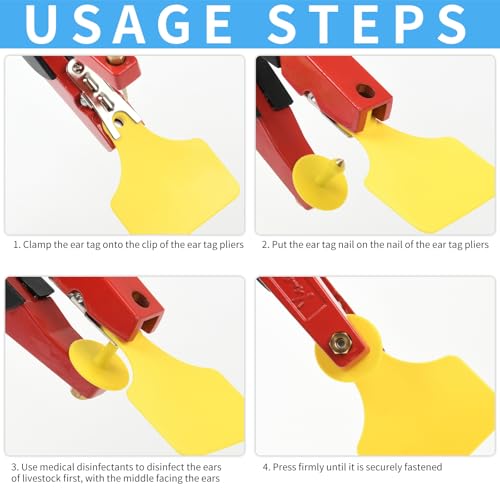 USAGE STEPS

1. Clamp the ear tag onto the clip of the ear tag pliers

2. Put the ear tag nail on the nail of the ear tag pliers

3. Use medical disinfectants to disinfect the ears of livestock first, with the middle facing the ears

4. Press firmly until it is securely fastened