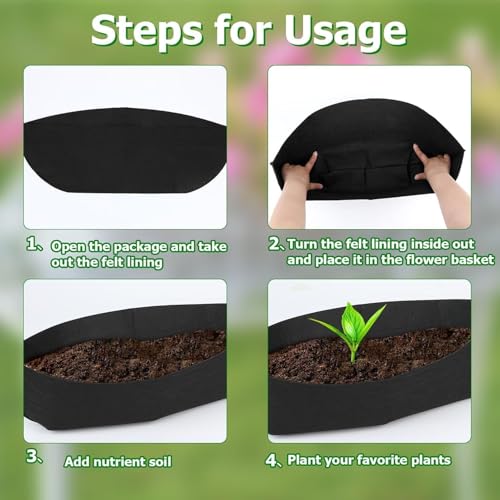 Steps for Usage

1、Open the package and take out the felt lining

2、Turn the felt lining inside out and place it in the flower basket

3、Add nutrient soil

4、Plant your favorite plants