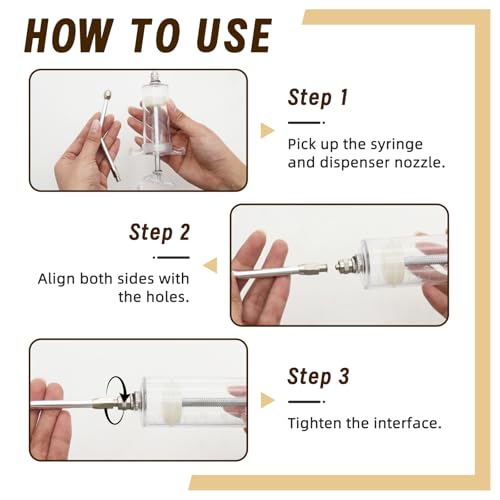 HOW TO USE

Step 1

Pick up the syringe and dispenser nozzle.

Step 2

Align both sides with the holes.

Step 3

Tighten the interface.