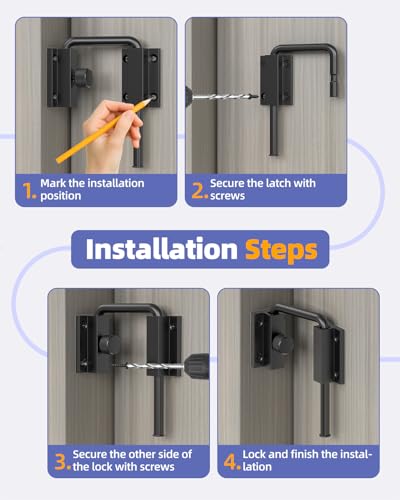 1. Mark the installation position

2. Secure the latch with screws

Installation Steps

3. Secure the other side of the lock with screws

4. Lock and finish the installation