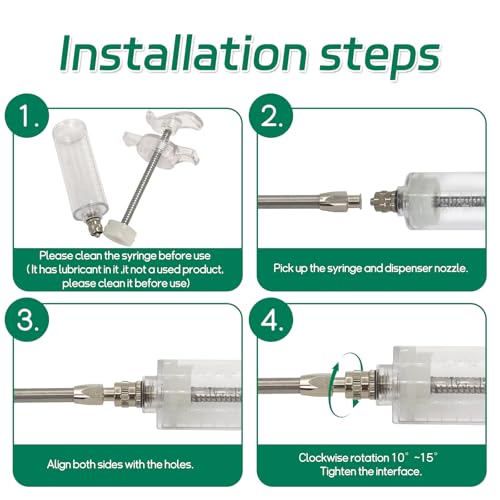 Installation steps

1.

Please clean the syringe before use
( It has lubricant in it ,it not a used product, please clean it before use)

2.

Pick up the syringe and dispenser nozzle.

3.

Align both sides with the holes.

4.

Clockwise rotation 10° ~15°
Tighten the interface.