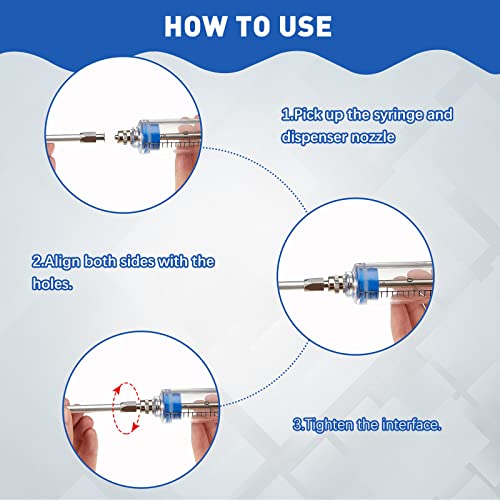 HOW TO USE

1.Pick up the syringe and dispenser nozzle

2.Align both sides with the holes.

3.Tighten the interface.