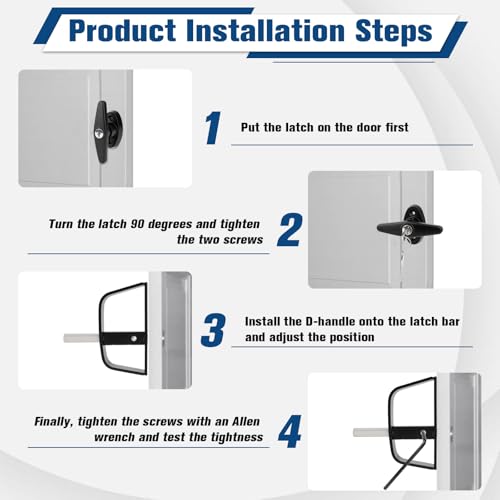 Product Installation Steps

1 Put the latch on the door first

Turn the latch 90 degrees and tighten the two screws 2

3 Install the D-handle onto the latch bar and adjust the position

Finally, tighten the screws with an Allen wrench and test the tightness 4