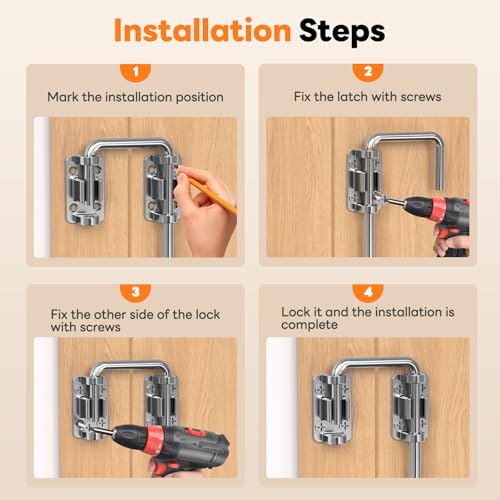 Installation Steps

1
Mark the installation position

2
Fix the latch with screws

3
Fix the other side of the lock with screws

4
Lock it and the installation is complete