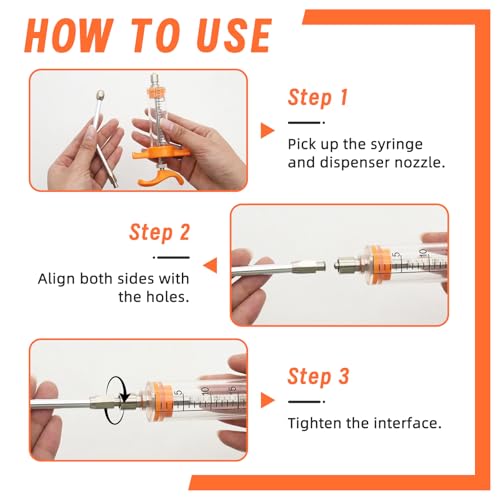 HOW TO USE

Step 1

Pick up the syringe and dispenser nozzle.

Step 2

Align both sides with the holes.

5 10

Step 3

Tighten the interface.

5 10 15