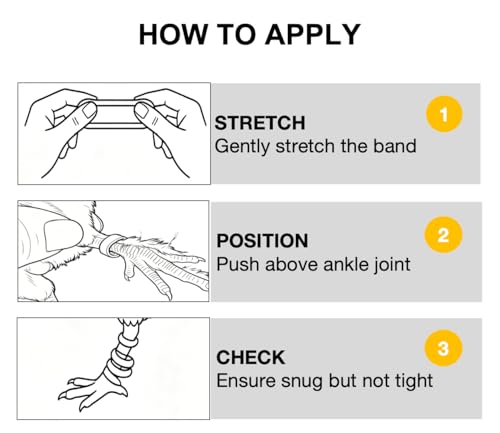 HOW TO APPLY

1
STRETCH
Gently stretch the band

2
POSITION
Push above ankle joint

3
CHECK
Ensure snug but not tight